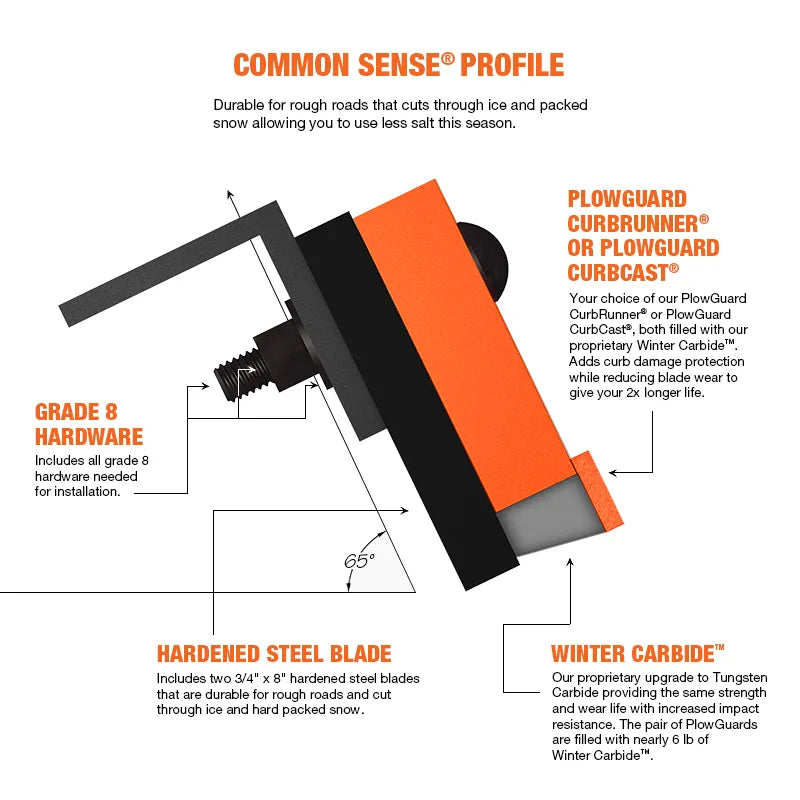 COMMON SENSE® PROFILE

Durable for rough roads that cuts through ice and packed snow allowing you to use less salt this season.

PLOWGUARD CURBRUNNER® OR PLOWGUARD CURBCAST®

Your choice of our PlowGuard CurbRunner® or PlowGuard CurbCast®, both filled with our proprietary Winter Carbide™. Adds curb damage protection while reducing blade wear to give your 2x longer life.

GRADE 8 HARDWARE

Includes all grade 8 hardware needed for installation.

65°

HARDENED STEEL BLADE

Includes two 3/4" x 8" hardened steel blades that are durable for rough roads and cut through ice and hard packed snow.

WINTER CARBIDE™

Our proprietary upgrade to Tungsten Carbide providing the same strength and wear life with increased impact resistance. The pair of PlowGuards are filled with nearly 6 lb of Winter Carbide™.